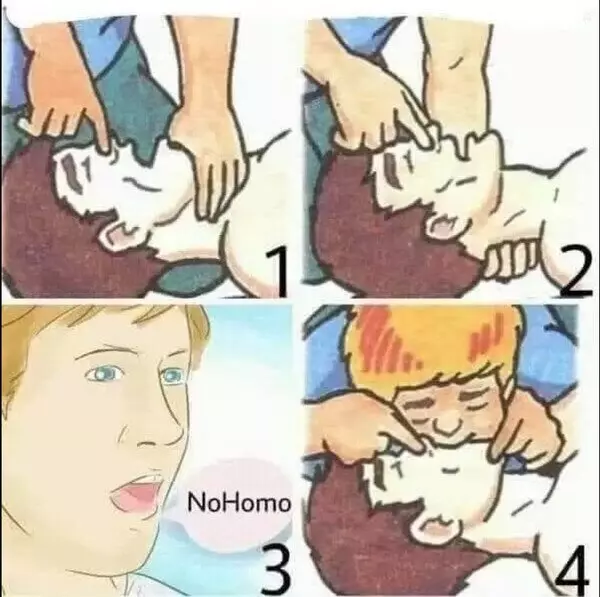 1

2

NoHomo

3

4